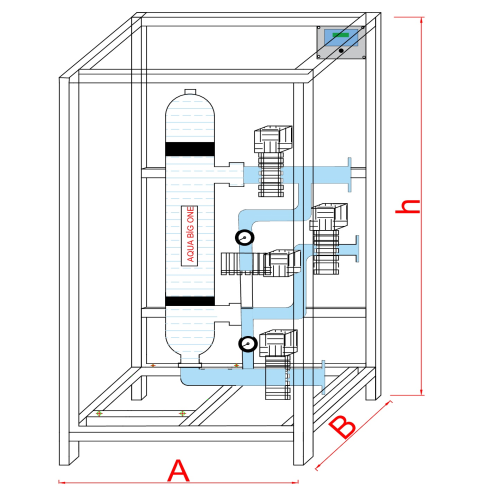 AQUA BIG ONE

h

B

A